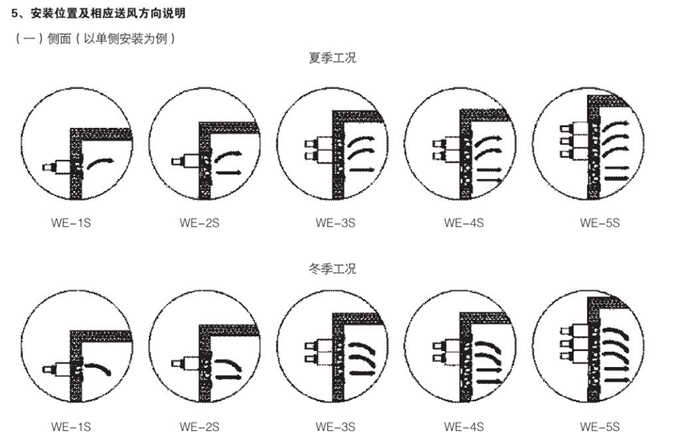 5、安装位置及相应送风方向说明

（一）侧面（以单侧安装为例）

夏季工况

WE-1S　WE-2S　WE-3S　WE-4S　WE-5S

冬季工况

WE-1S　WE-2S　WE-3S　WE-4S　WE-5S