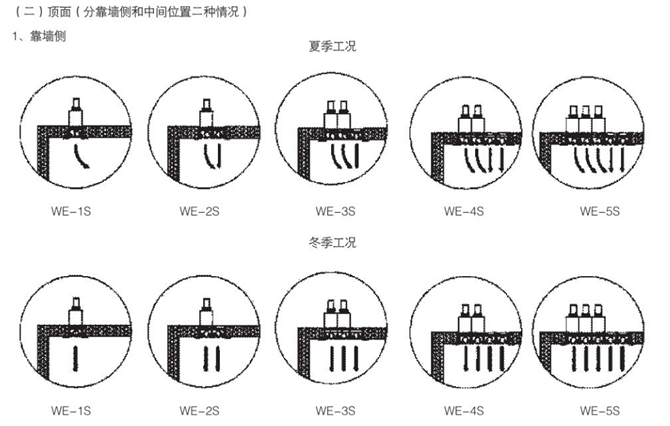 （二）顶面（分靠墙侧和中间位置二种情况）

1、靠墙侧

夏季工况

WE-1S

WE-2S

WE-3S

WE-4S

WE-5S

冬季工况

WE-1S

WE-2S

WE-3S

WE-4S

WE-5S