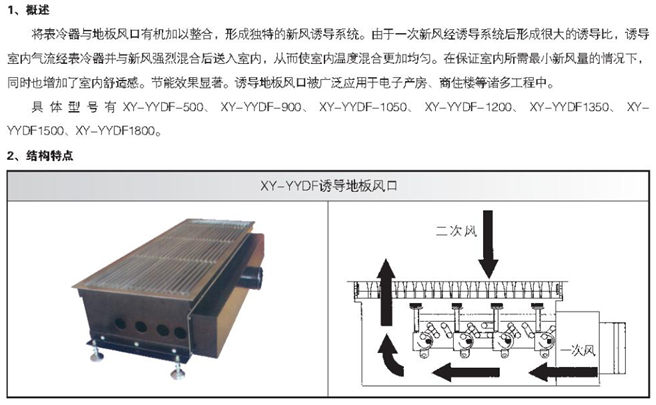 1、概述

将表冷器与地板风口有机加以整合，形成独特的新风诱导系统。由于一次新风经诱导系统后形成很大的诱导比，诱导室内气流经表冷器并与新风强烈混合后送入室内，从而使室内温度混合更加均匀。在保证室内所需最小新风量的情况下，同时也增加了室内舒适感。节能效果显著。诱导地板风口被广泛应用于电子产房、商住楼等诸多工程中。

具体型号有 XY-YYDF-500、XY-YYDF-900、XY-YYDF-1050、XY-YYDF-1200、XY-YYDF1350、XY-YYDF1500、XY-YYDF1800。

2、结构特点

XY-YYDF诱导地板风口

二次风

一次风